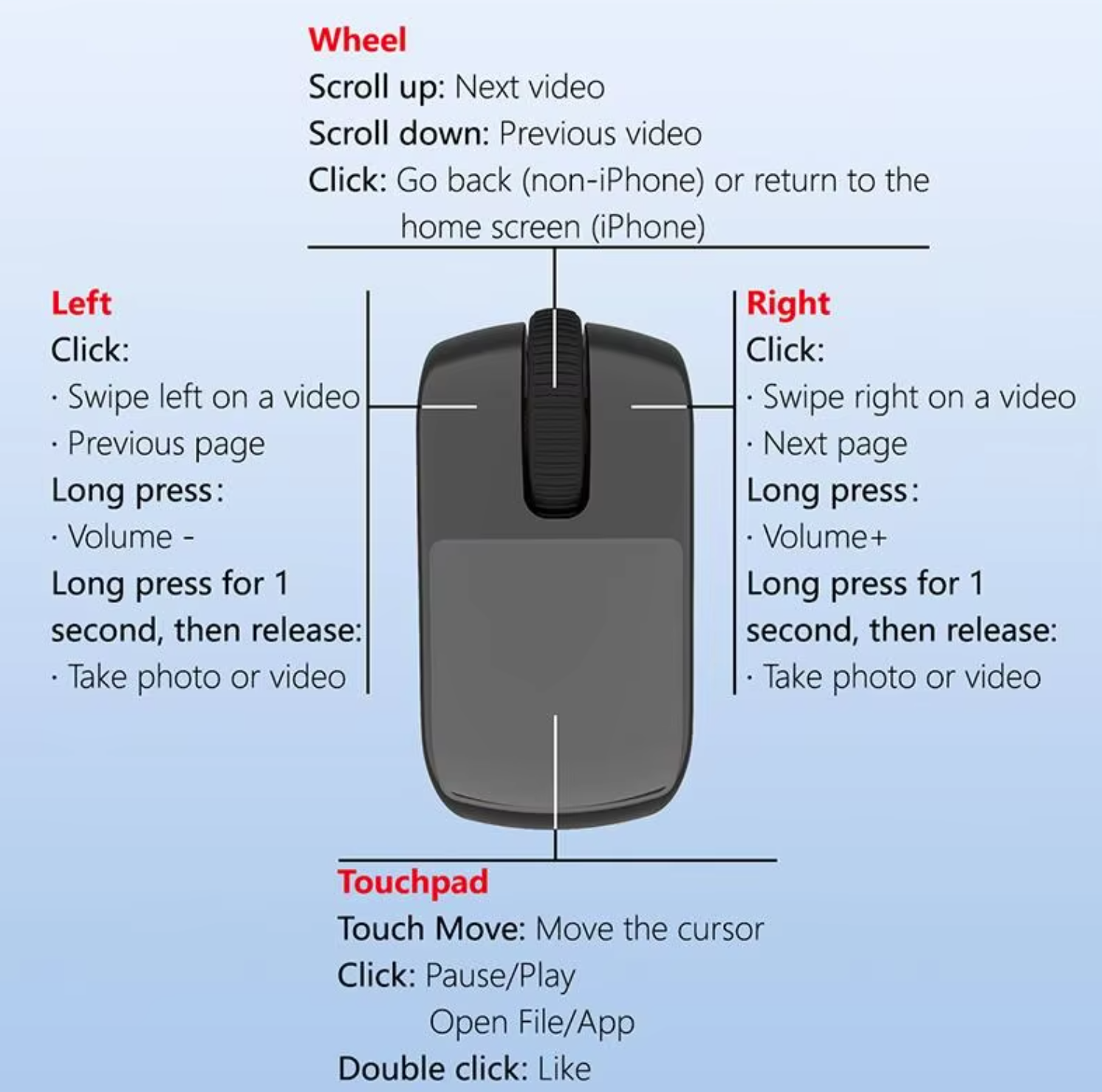 Wheel
Scroll up: Next video
Scroll down: Previous video
Click: Go back (non-iPhone) or return to the home screen (iPhone)

Left
Click:
· Swipe left on a video
· Previous page
Long press:
· Volume -
Long press for 1 second, then release:
· Take photo or video

Right
Click:
· Swipe right on a video
· Next page
Long press:
· Volume+
Long press for 1 second, then release:
· Take photo or video

Touchpad
Touch Move: Move the cursor
Click: Pause/Play
Open File/App
Double click: Like