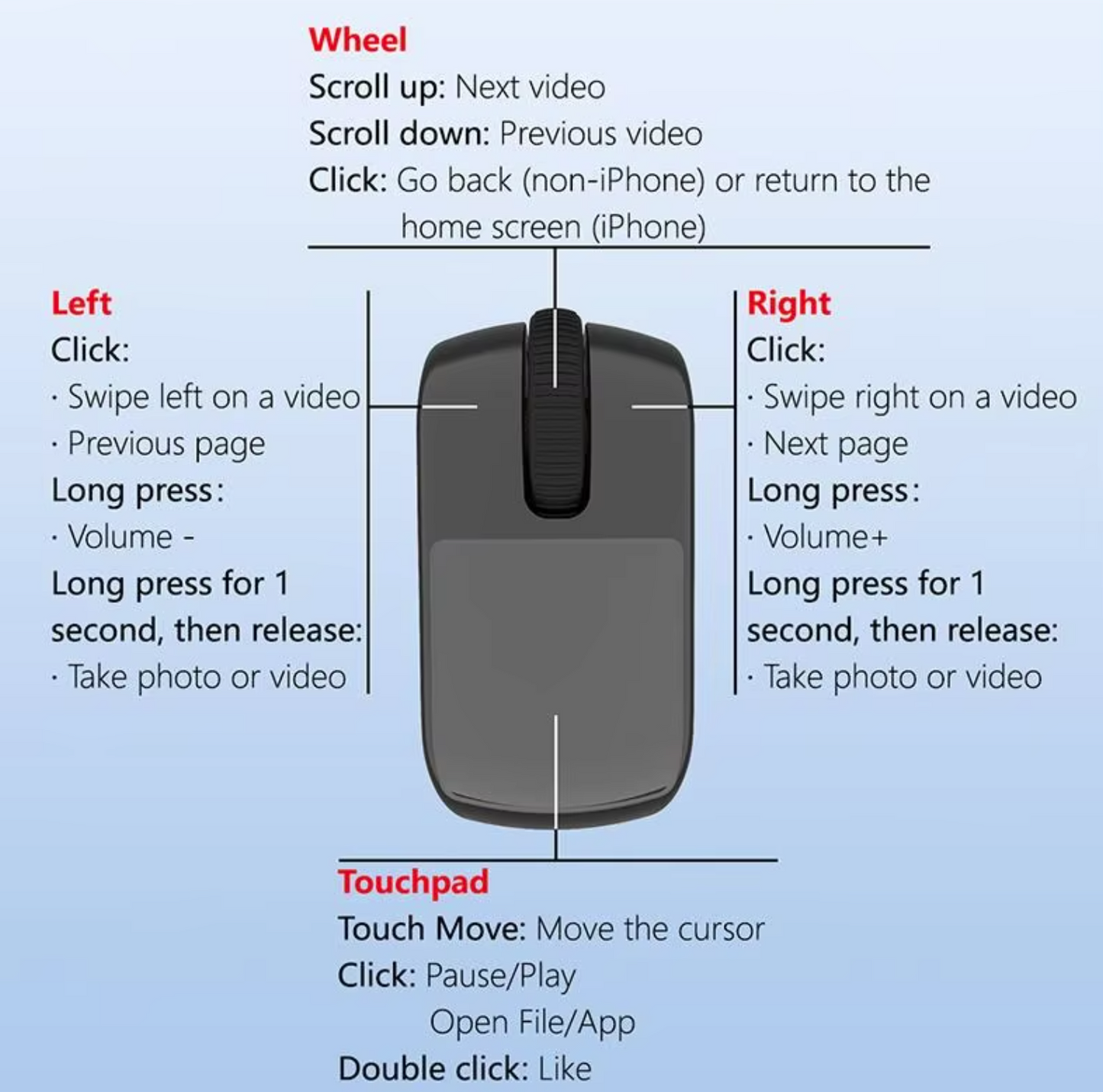 Wheel
Scroll up: Next video
Scroll down: Previous video
Click: Go back (non-iPhone) or return to the home screen (iPhone)

Left
Click:
· Swipe left on a video
· Previous page
Long press:
· Volume -
Long press for 1 second, then release:
· Take photo or video

Right
Click:
· Swipe right on a video
· Next page
Long press:
· Volume+
Long press for 1 second, then release:
· Take photo or video

Touchpad
Touch Move: Move the cursor
Click: Pause/Play
Open File/App
Double click: Like